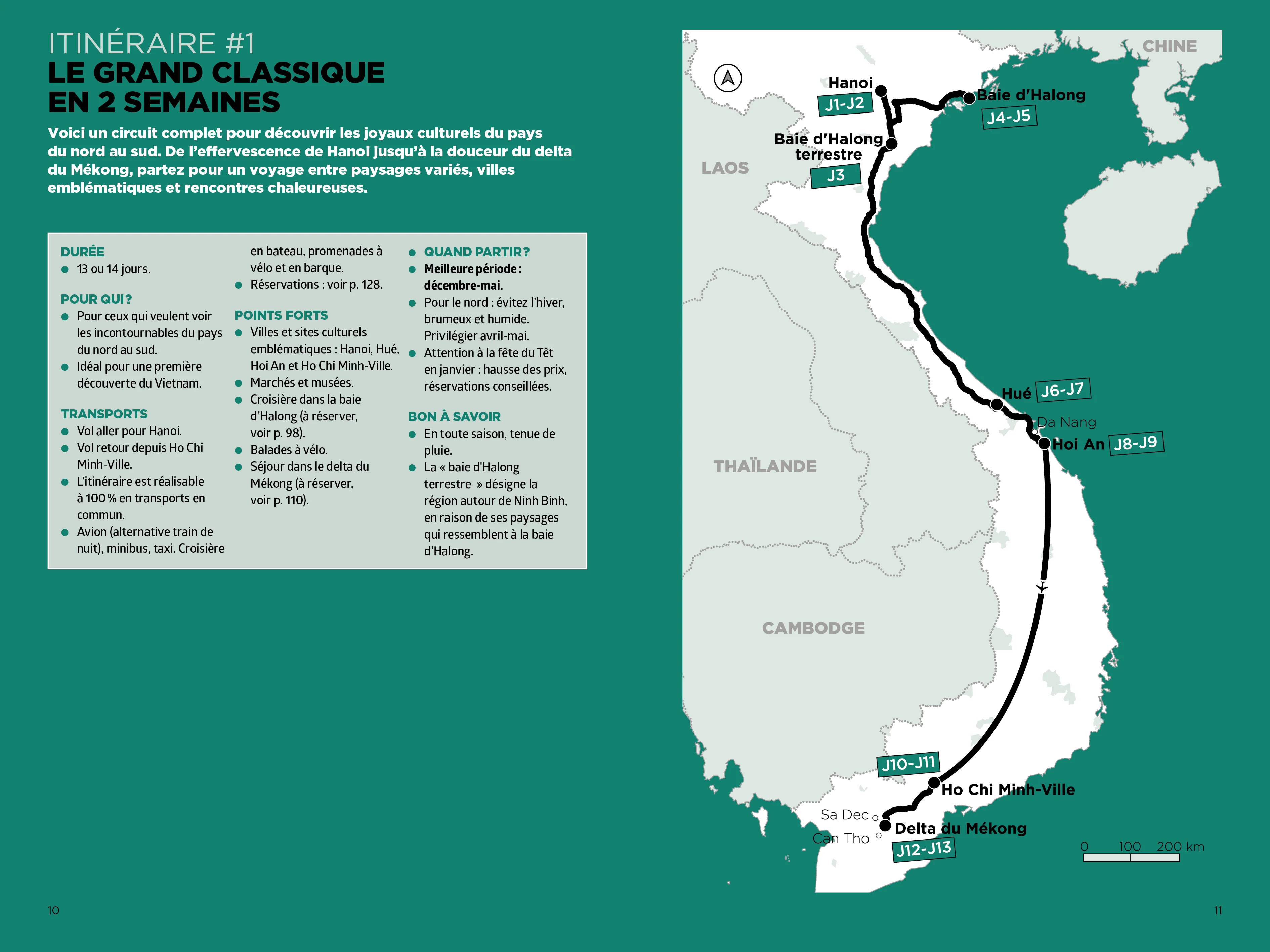 ITINÉRAIRE #1
LE GRAND CLASSIQUE
EN 2 SEMAINES

Voici un circuit complet pour découvrir les joyaux culturels du pays du nord au sud. De l'effervescence de Hanoi jusqu'à la douceur du delta du Mékong, partez pour un voyage entre paysages variés, villes emblématiques et rencontres chaleureuses.

DURÉE
• 13 ou 14 jours.

POUR QUI ?
• Pour ceux qui veulent voir les incontournables du pays du nord au sud.
• Idéal pour une première découverte du Vietnam.

TRANSPORTS
• Vol aller pour Hanoi.
• Vol retour depuis Ho Chi Minh-Ville.
• L'itinéraire est réalisable à 100 % en transports en commun.
• Avion (alternative train de nuit), minibus, taxi. Croisière en bateau, promenades à vélo et en barque.
• Réservations : voir p. 128.

POINTS FORTS
• Villes et sites culturels emblématiques : Hanoi, Hué, Hoi An et Ho Chi Minh-Ville.
• Marchés et musées.
• Croisière dans la baie d'Halong (à réserver, voir p. 98).
• Balades à vélo.
• Séjour dans le delta du Mékong (à réserver, voir p. 110).

• QUAND PARTIR ?
• Meilleure période : décembre-mai.
• Pour le nord : évitez l'hiver, brumeux et humide. Privilégier avril-mai.
• Attention à la fête du Têt en janvier : hausse des prix, réservations conseillées.

BON À SAVOIR
• En toute saison, tenue de pluie.
• La « baie d'Halong terrestre » désigne la région autour de Ninh Binh, en raison de ses paysages qui ressemblent à la baie d'Halong.

CHINE
Hanoi
J1-J2
Baie d'Halong
J4-J5
Baie d'Halong terrestre
J3
LAOS
Hué
J6-J7
Da Nang
Hoi An
J8-J9
THAÏLANDE
CAMBODGE
J10-J11
Ho Chi Minh-Ville
Sa Dec
Can Tho
Delta du Mékong
J12-J13
0 100 200 km

10

11